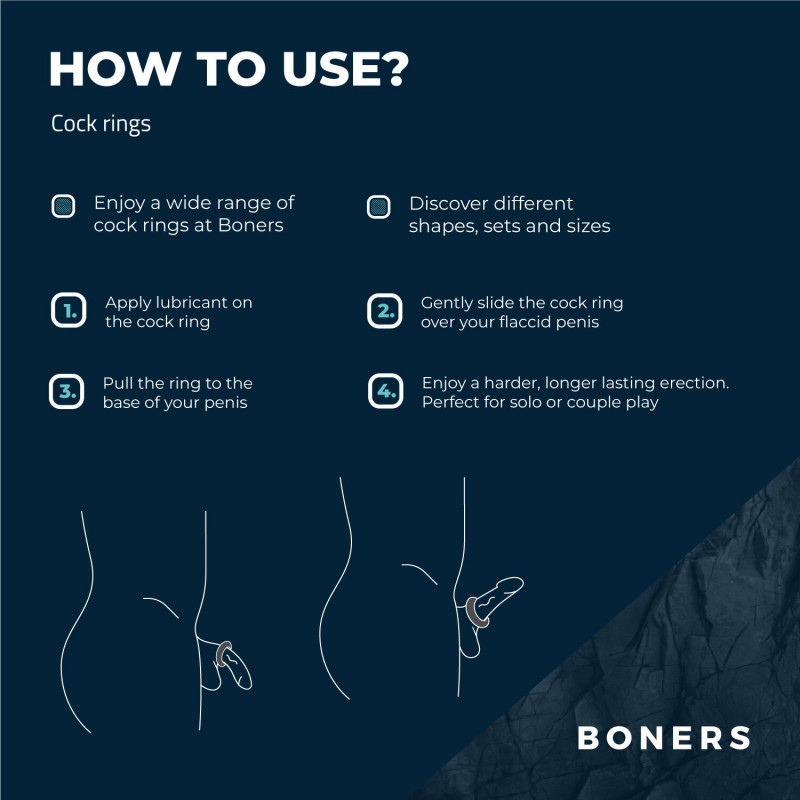 HOW TO USE?

Cock rings

Enjoy a wide range of cock rings at Boners

Discover different shapes, sets and sizes

1. Apply lubricant on the cock ring

2. Gently slide the cock ring over your flaccid penis

3. Pull the ring to the base of your penis

4. Enjoy a harder, longer lasting erection. Perfect for solo or couple play

BONERS