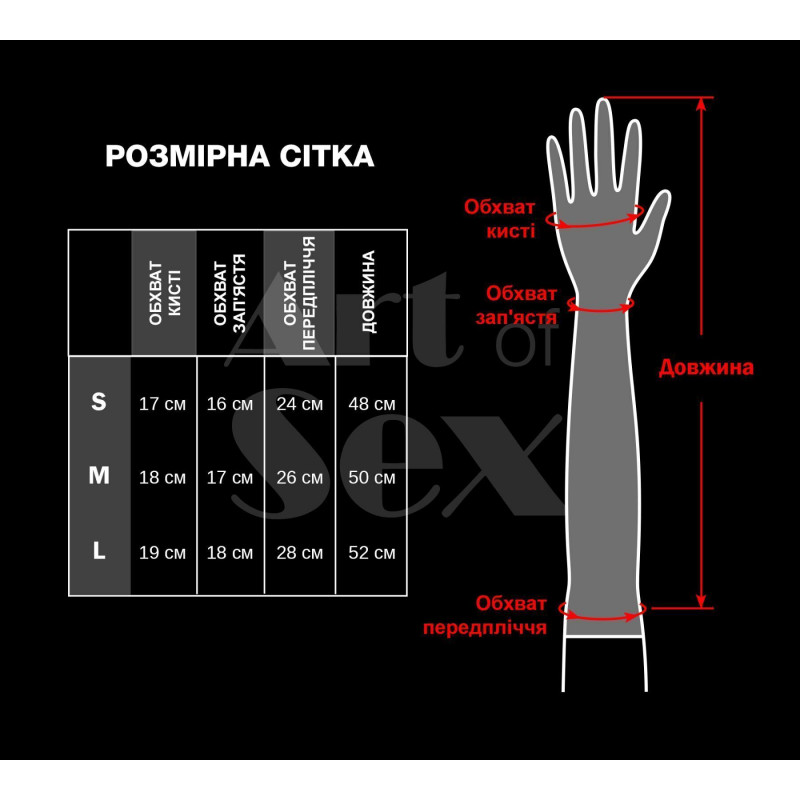 РОЗМІРНА СІТКА

| | ОБХВАТ КИСТІ | ОБХВАТ ЗАП'ЯСТЯ | ОБХВАТ ПЕРЕДПЛІЧЧЯ | ДОВЖИНА |
|---|---|---|---|---|
| S | 17 см | 16 см | 24 см | 48 см |
| M | 18 см | 17 см | 26 см | 50 см |
| L | 19 см | 18 см | 28 см | 52 см |

Art of Sex

Обхват кисті

Обхват зап'ястя

Довжина

Обхват передпліччя