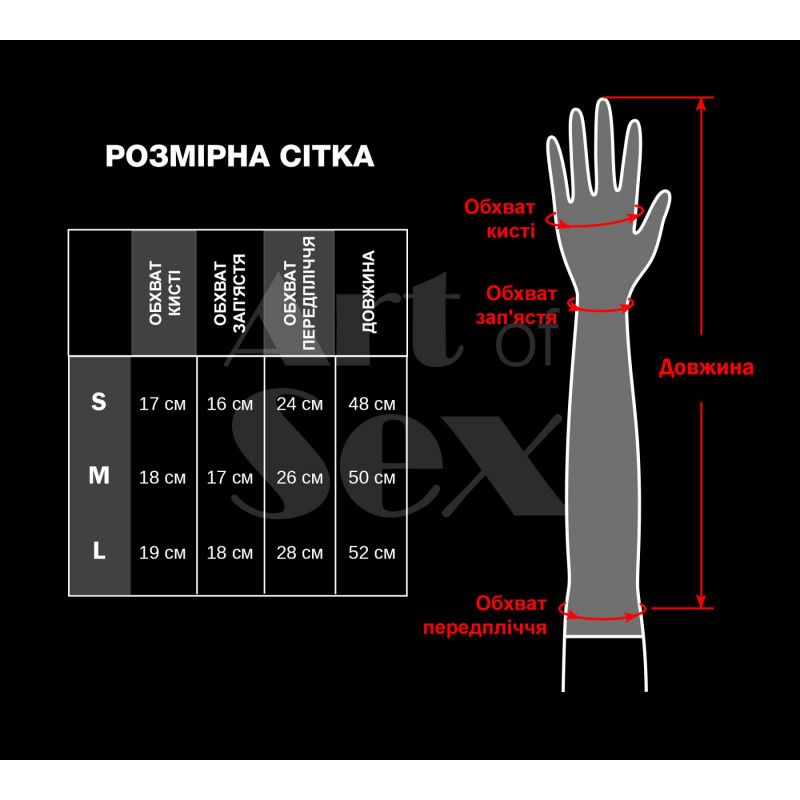 РОЗМІРНА СІТКА

| | ОБХВАТ КИСТІ | ОБХВАТ ЗАП'ЯСТЯ | ОБХВАТ ПЕРЕДПЛІЧЧЯ | ДОВЖИНА |
|---|---|---|---|---|
| S | 17 см | 16 см | 24 см | 48 см |
| M | 18 см | 17 см | 26 см | 50 см |
| L | 19 см | 18 см | 28 см | 52 см |

Art of Sex

Обхват кисті

Обхват зап'ястя

Довжина

Обхват передпліччя