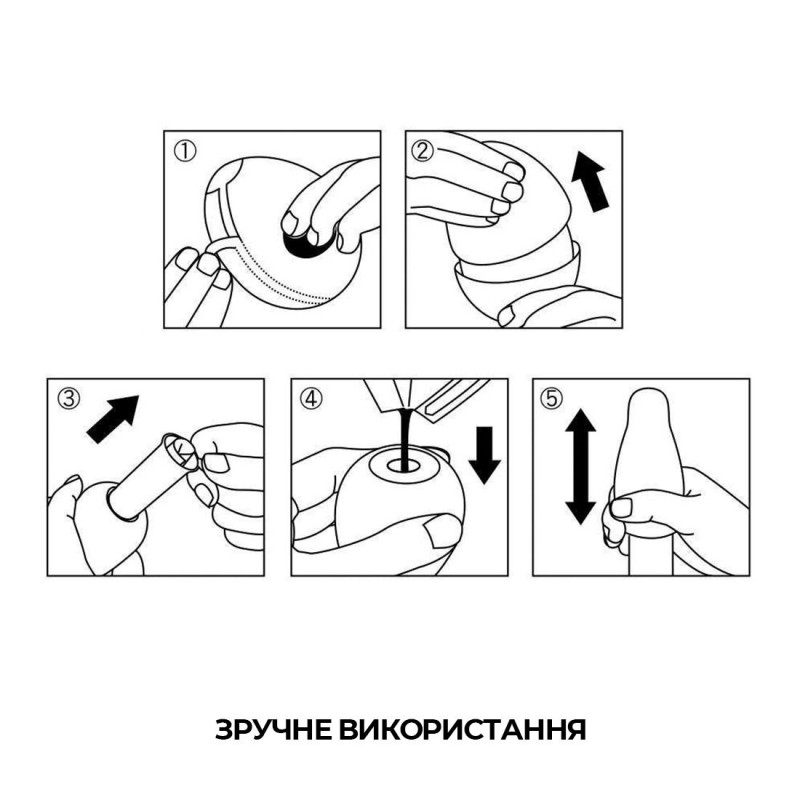 ①

②

③

④

⑤

ЗРУЧНЕ ВИКОРИСТАННЯ