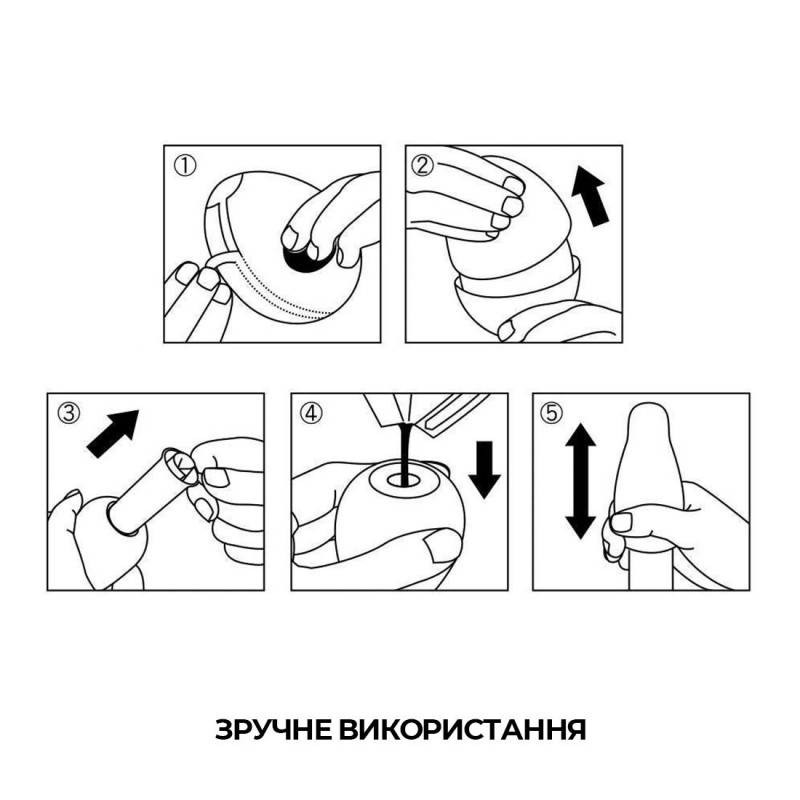 ①

②

③

④

⑤

ЗРУЧНЕ ВИКОРИСТАННЯ