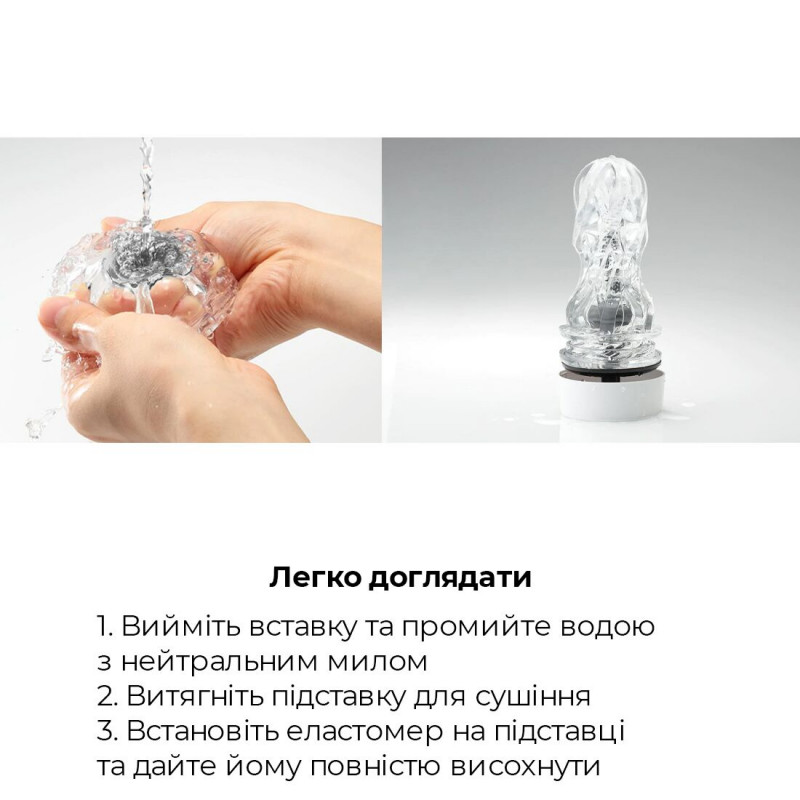 Легко доглядати

1. Вийміть вставку та промийте водою з нейтральним милом
2. Витягніть підставку для сушіння
3. Встановіть еластомер на підставці та дайте йому повністю висохнути