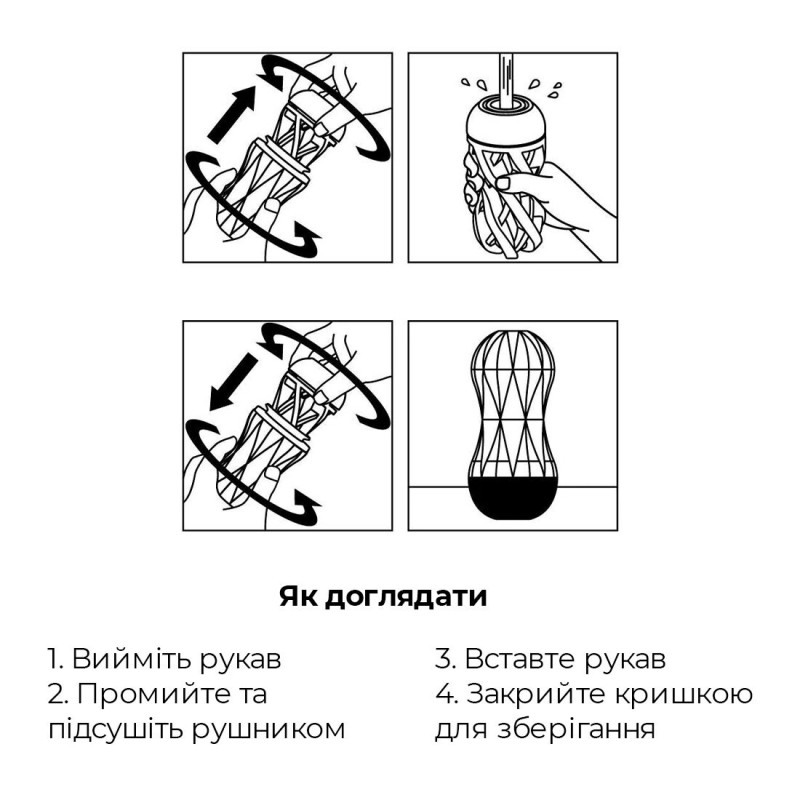 Як доглядати

1. Вийміть рукав
2. Промийте та підсушіть рушником

3. Вставте рукав
4. Закрийте кришкою для зберігання