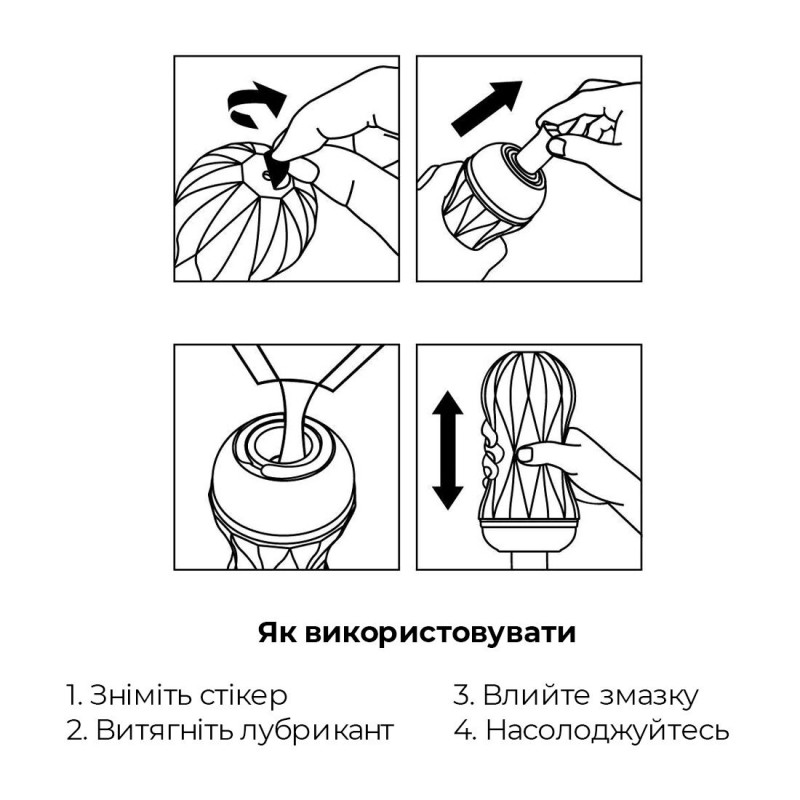 Як використовувати

1. Зніміть стікер
2. Витягніть лубрикант

3. Влийте змазку
4. Насолоджуйтесь