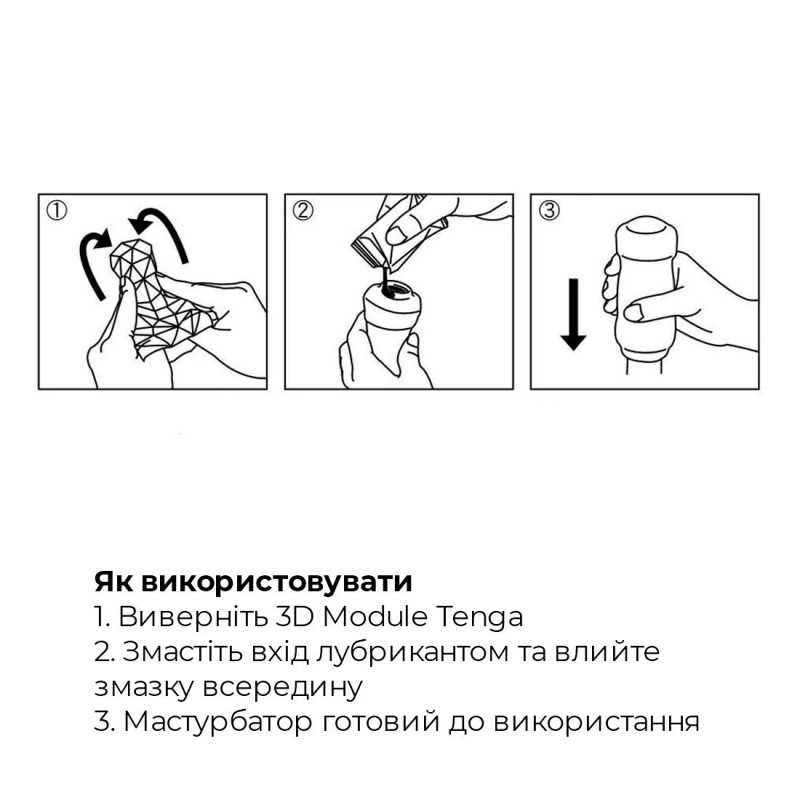 ①

②

③

**Як використовувати**
1. Виверніть 3D Module Tenga
2. Змастіть вхід лубрикантом та влийте змазку всередину
3. Мастурбатор готовий до використання