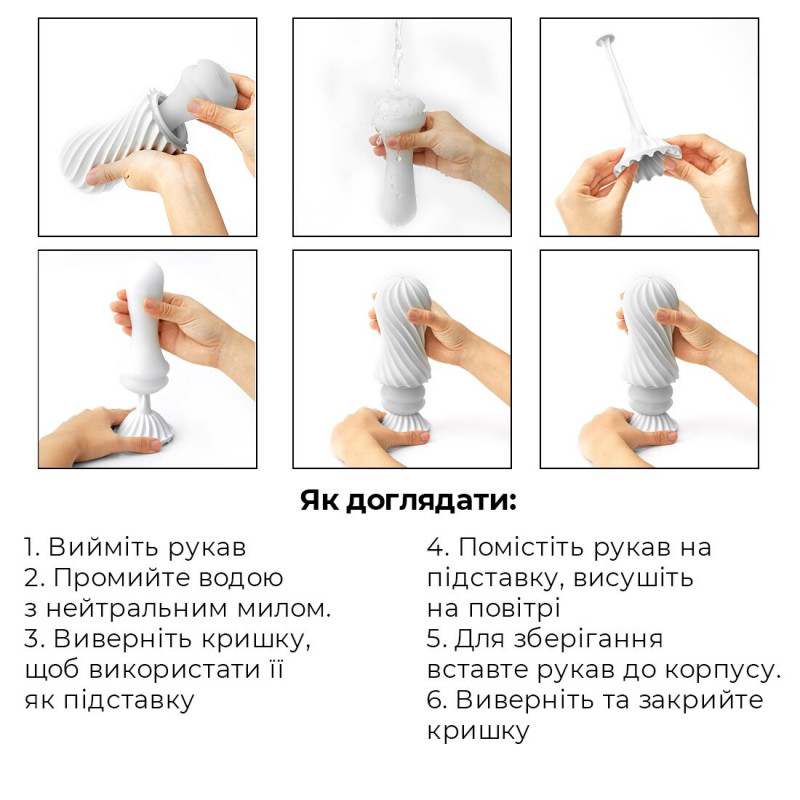 Як доглядати:

1. Вийміть рукав
2. Промийте водою з нейтральним милом.
3. Виверніть кришку, щоб використати її як підставку

4. Помістіть рукав на підставку, висушіть на повітрі
5. Для зберігання вставте рукав до корпусу.
6. Виверніть та закрийте кришку