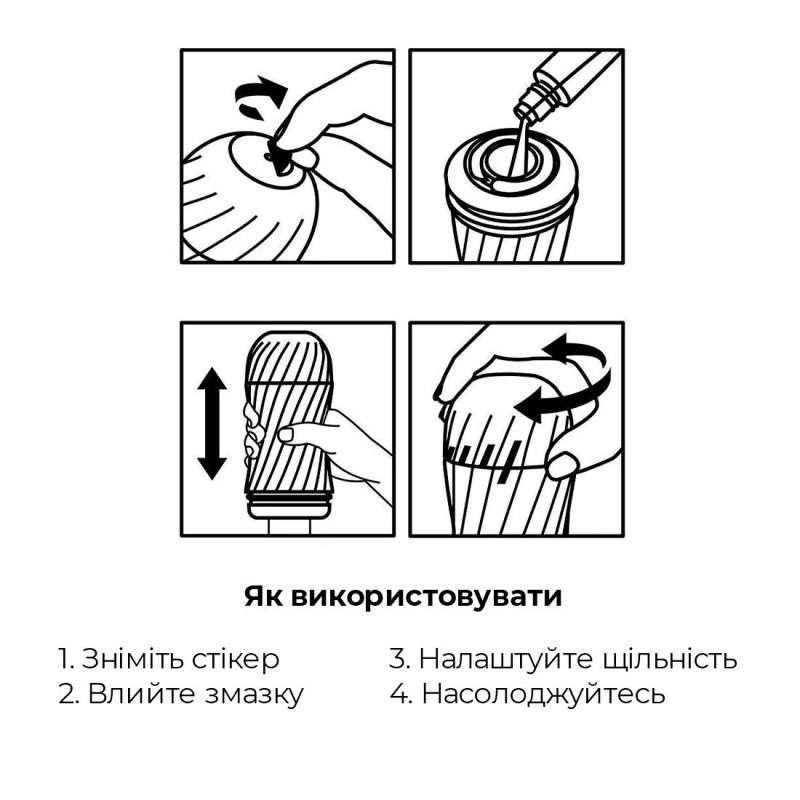 Як використовувати

1. Зніміть стікер
2. Влийте змазку

3. Налаштуйте щільність
4. Насолоджуйтесь