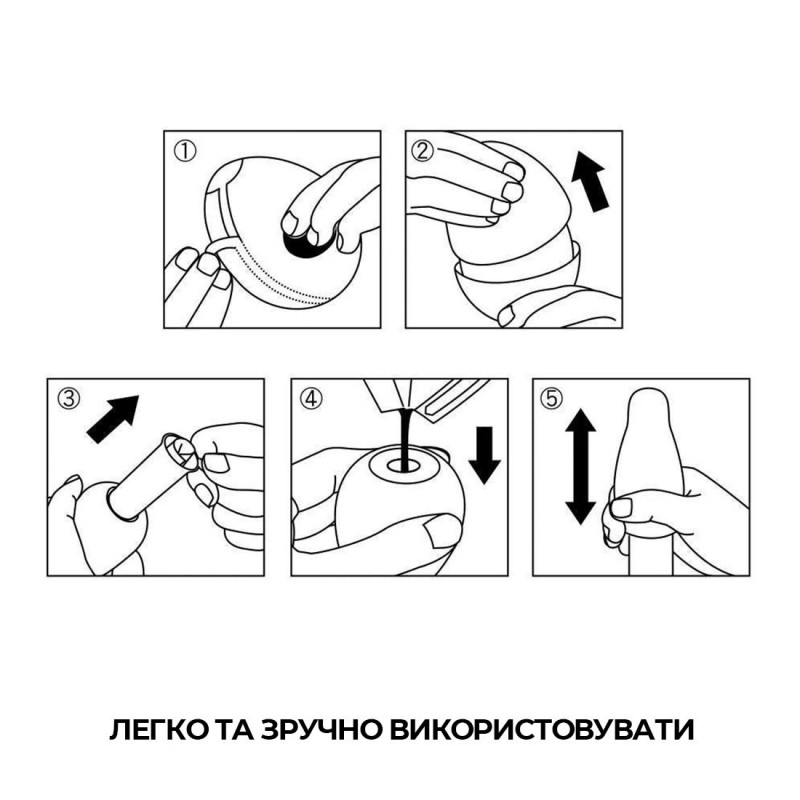 ①

②

③

④

⑤

ЛЕГКО ТА ЗРУЧНО ВИКОРИСТОВУВАТИ