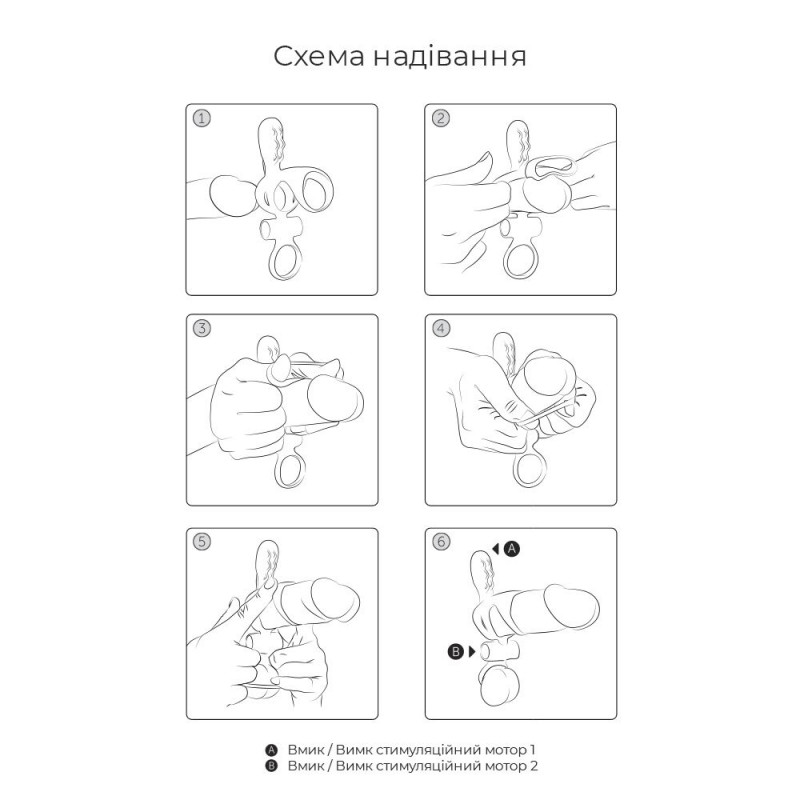 Схема надівання

1

2

3

4

5

6

A

B

A Вмик / Вимк стимуляційний мотор 1
B Вмик / Вимк стимуляційний мотор 2